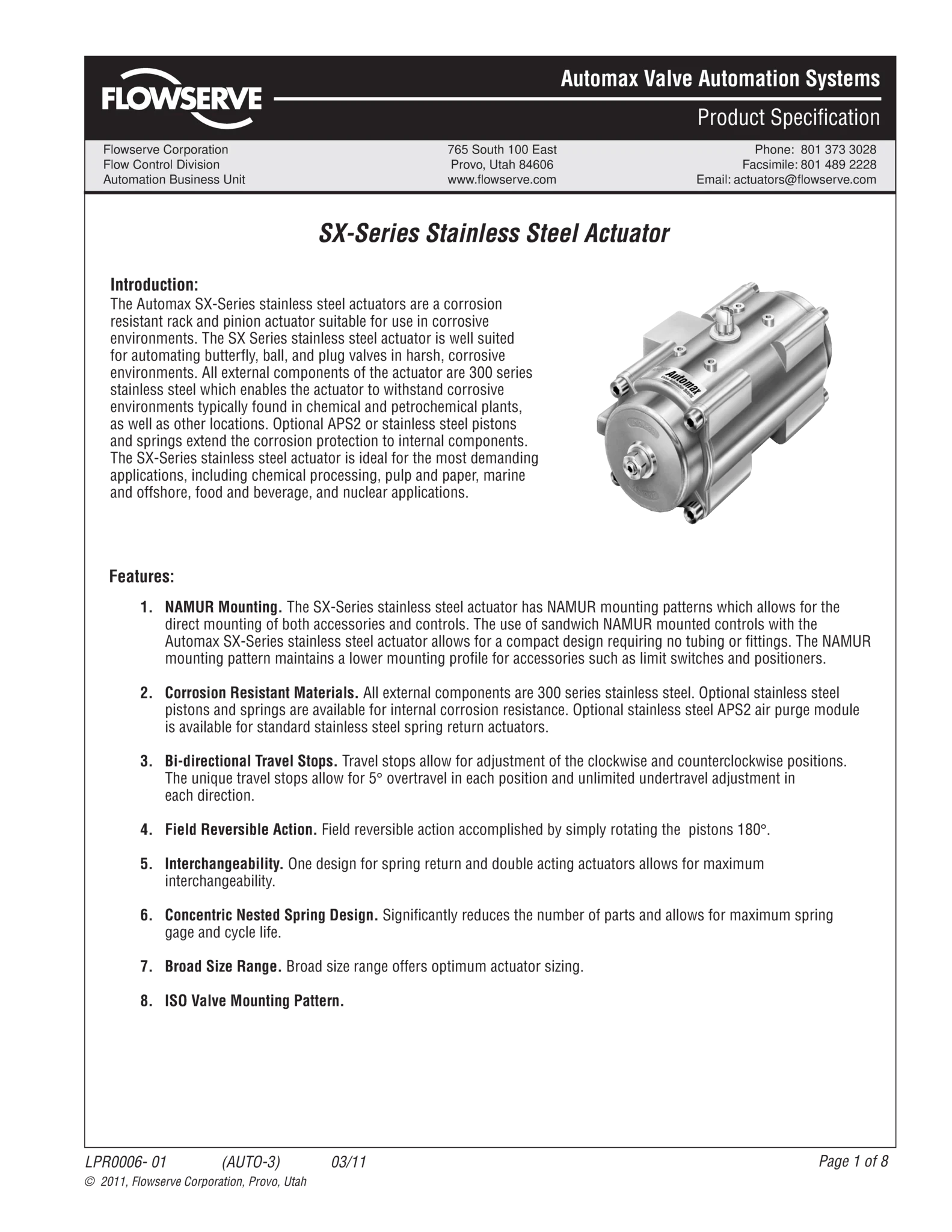 FLOWSERVE

Automax Valve Automation Systems

Product Specification

Flowserve Corporation
Flow Control Division
Automation Business Unit

765 South 100 East
Provo, Utah 84606
www.flowserve.com

Phone: 801 373 3028
Facsimile: 801 489 2228
Email: actuators@flowserve.com

SX-Series Stainless Steel Actuator

Introduction:
The Automax SX-Series stainless steel actuators are a corrosion resistant rack and pinion actuator suitable for use in corrosive environments. The SX Series stainless steel actuator is well suited for automating butterfly, ball, and plug valves in harsh, corrosive environments. All external components of the actuator are 300 series stainless steel which enables the actuator to withstand corrosive environments typically found in chemical and petrochemical plants, as well as other locations. Optional APS2 or stainless steel pistons and springs extend the corrosion protection to internal components. The SX-Series stainless steel actuator is ideal for the most demanding applications, including chemical processing, pulp and paper, marine and offshore, food and beverage, and nuclear applications.

Automax

Features:

1. NAMUR Mounting. The SX-Series stainless steel actuator has NAMUR mounting patterns which allows for the direct mounting of both accessories and controls. The use of sandwich NAMUR mounted controls with the Automax SX-Series stainless steel actuator allows for a compact design requiring no tubing or fittings. The NAMUR mounting pattern maintains a lower mounting profile for accessories such as limit switches and positioners.

2. Corrosion Resistant Materials. All external components are 300 series stainless steel. Optional stainless steel pistons and springs are available for internal corrosion resistance. Optional stainless steel APS2 air purge module is available for standard stainless steel spring return actuators.

3. Bi-directional Travel Stops. Travel stops allow for adjustment of the clockwise and counterclockwise positions. The unique travel stops allow for 5° overtravel in each position and unlimited undertravel adjustment in each direction.

4. Field Reversible Action. Field reversible action accomplished by simply rotating the pistons 180°.

5. Interchangeability. One design for spring return and double acting actuators allows for maximum interchangeability.

6. Concentric Nested Spring Design. Significantly reduces the number of parts and allows for maximum spring gage and cycle life.

7. Broad Size Range. Broad size range offers optimum actuator sizing.

8. ISO Valve Mounting Pattern.

LPR0006- 01 (AUTO-3) 03/11 Page 1 of 8
© 2011, Flowserve Corporation, Provo, Utah