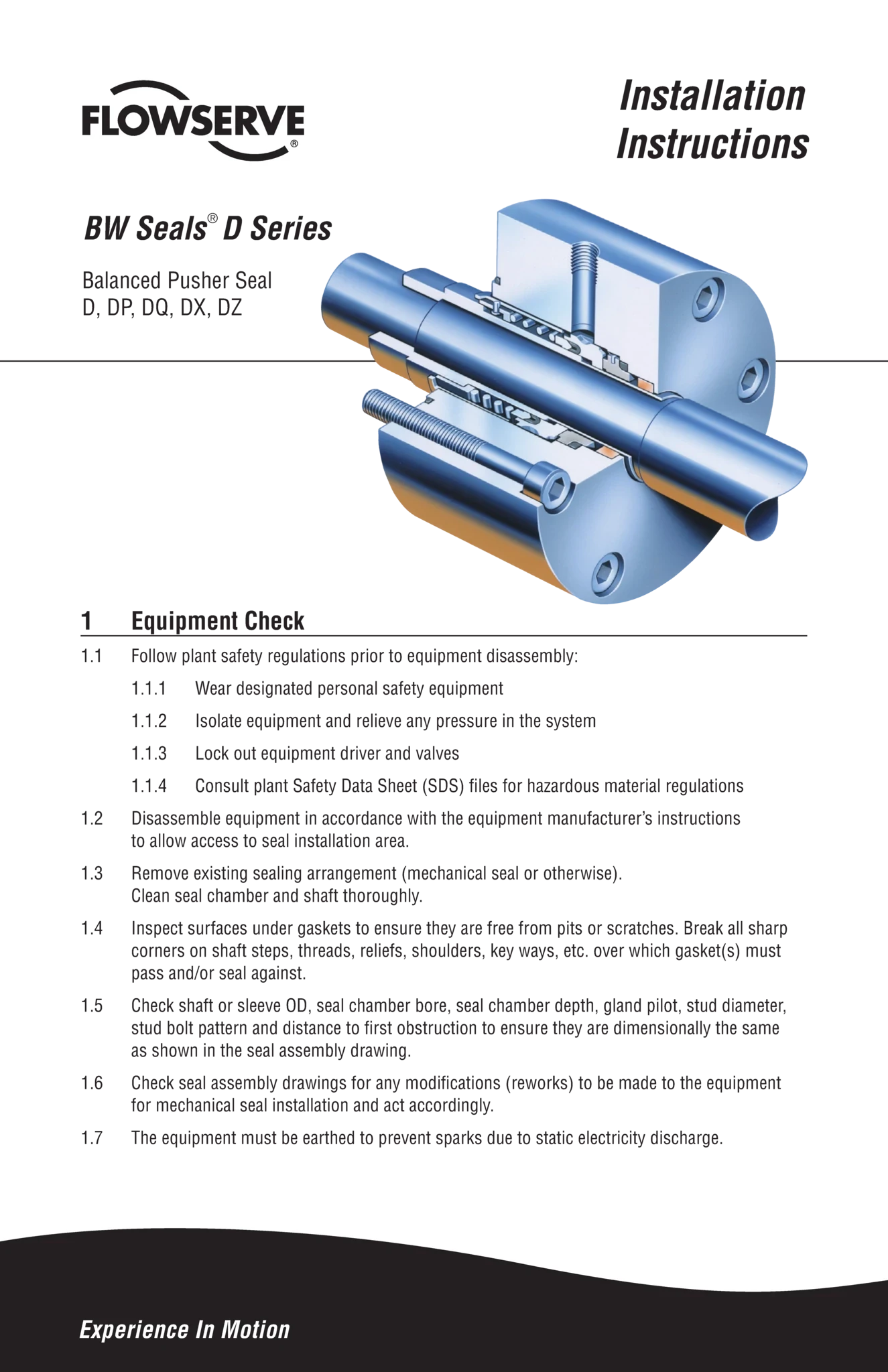 FLOWSERVE®

Installation Instructions

BW Seals® D Series

Balanced Pusher Seal
D, DP, DQ, DX, DZ

1 Equipment Check

1.1 Follow plant safety regulations prior to equipment disassembly:

1.1.1 Wear designated personal safety equipment

1.1.2 Isolate equipment and relieve any pressure in the system

1.1.3 Lock out equipment driver and valves

1.1.4 Consult plant Safety Data Sheet (SDS) files for hazardous material regulations

1.2 Disassemble equipment in accordance with the equipment manufacturer's instructions to allow access to seal installation area.

1.3 Remove existing sealing arrangement (mechanical seal or otherwise). Clean seal chamber and shaft thoroughly.

1.4 Inspect surfaces under gaskets to ensure they are free from pits or scratches. Break all sharp corners on shaft steps, threads, reliefs, shoulders, key ways, etc. over which gasket(s) must pass and/or seal against.

1.5 Check shaft or sleeve OD, seal chamber bore, seal chamber depth, gland pilot, stud diameter, stud bolt pattern and distance to first obstruction to ensure they are dimensionally the same as shown in the seal assembly drawing.

1.6 Check seal assembly drawings for any modifications (reworks) to be made to the equipment for mechanical seal installation and act accordingly.

1.7 The equipment must be earthed to prevent sparks due to static electricity discharge.

Experience In Motion