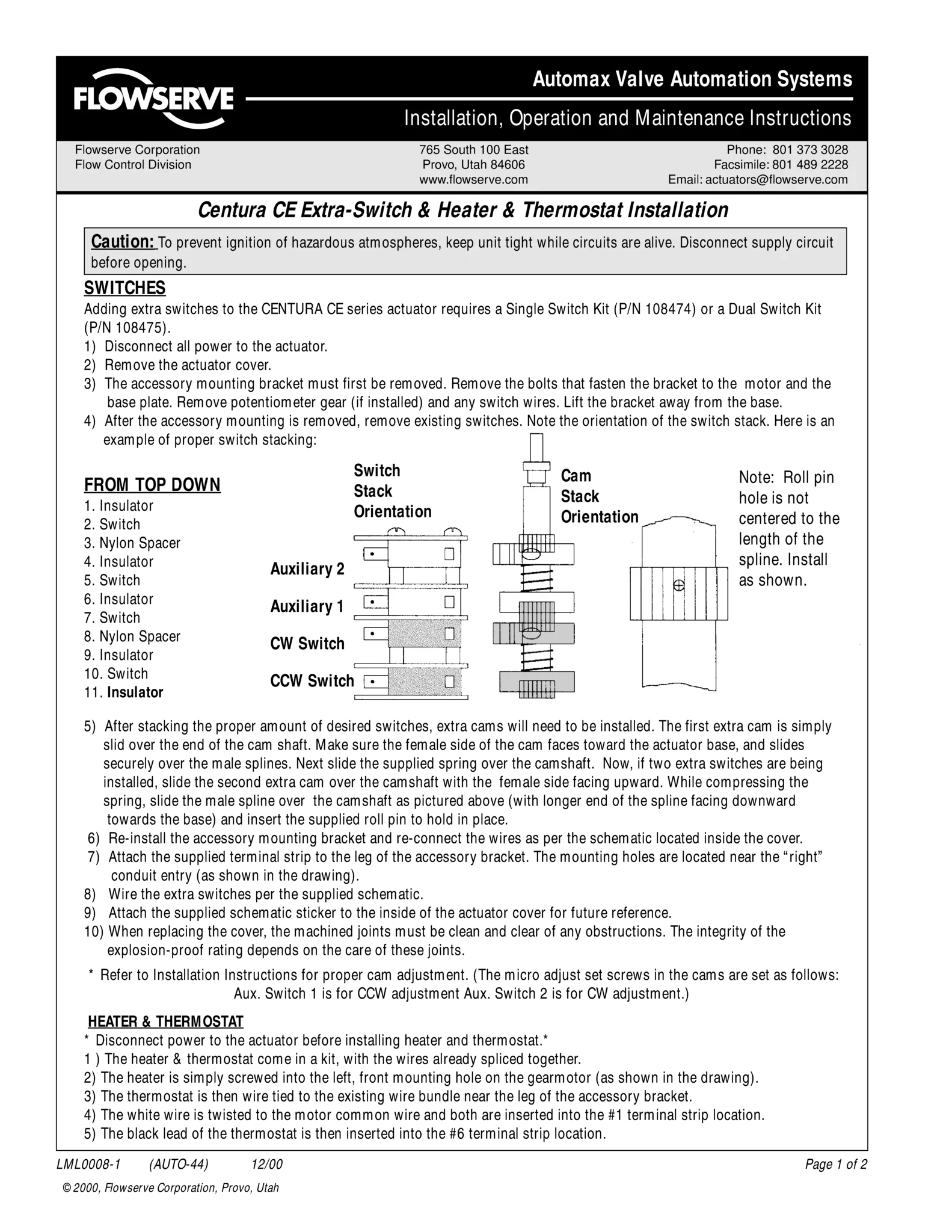 FLOWSERVE

Automax Valve Automation Systems

Installation, Operation and Maintenance Instructions

Flowserve Corporation
Flow Control Division

765 South 100 East
Provo, Utah 84606
www.flowserve.com

Phone: 801 373 3028
Facsimile: 801 489 2228
Email: actuators@flowserve.com

Centura CE Extra-Switch & Heater & Thermostat Installation

Caution: To prevent ignition of hazardous atmospheres, keep unit tight while circuits are alive. Disconnect supply circuit before opening.

SWITCHES
Adding extra switches to the CENTURA CE series actuator requires a Single Switch Kit (P/N 108474) or a Dual Switch Kit (P/N 108475).
1) Disconnect all power to the actuator.
2) Remove the actuator cover.
3) The accessory mounting bracket must first be removed. Remove the bolts that fasten the bracket to the motor and the base plate. Remove potentiometer gear (if installed) and any switch wires. Lift the bracket away from the base.
4) After the accessory mounting is removed, remove existing switches. Note the orientation of the switch stack. Here is an example of proper switch stacking:

FROM TOP DOWN
1. Insulator
2. Switch
3. Nylon Spacer
4. Insulator
5. Switch
6. Insulator
7. Switch
8. Nylon Spacer
9. Insulator
10. Switch
11. Insulator

Switch Stack Orientation

Auxiliary 2
Auxiliary 1
CW Switch
CCW Switch

Cam Stack Orientation

Note: Roll pin hole is not centered to the length of the spline. Install as shown.

5) After stacking the proper amount of desired switches, extra cams will need to be installed. The first extra cam is simply slid over the end of the cam shaft. Make sure the female side of the cam faces toward the actuator base, and slides securely over the male splines. Next slide the supplied spring over the camshaft. Now, if two extra switches are being installed, slide the second extra cam over the camshaft with the female side facing upward. While compressing the spring, slide the male spline over the camshaft as pictured above (with longer end of the spline facing downward towards the base) and insert the supplied roll pin to hold in place.
6) Re-install the accessory mounting bracket and re-connect the wires as per the schematic located inside the cover.
7) Attach the supplied terminal strip to the leg of the accessory bracket. The mounting holes are located near the “right” conduit entry (as shown in the drawing).
8) Wire the extra switches per the supplied schematic.
9) Attach the supplied schematic sticker to the inside of the actuator cover for future reference.
10) When replacing the cover, the machined joints must be clean and clear of any obstructions. The integrity of the explosion-proof rating depends on the care of these joints.
* Refer to Installation Instructions for proper cam adjustment. (The micro adjust set screws in the cams are set as follows: Aux. Switch 1 is for CCW adjustment Aux. Switch 2 is for CW adjustment.)

HEATER & THERMOSTAT
* Disconnect power to the actuator before installing heater and thermostat.*
1 ) The heater & thermostat come in a kit, with the wires already spliced together.
2) The heater is simply screwed into the left, front mounting hole on the gearmotor (as shown in the drawing).
3) The thermostat is then wire tied to the existing wire bundle near the leg of the accessory bracket.
4) The white wire is twisted to the motor common wire and both are inserted into the #1 terminal strip location.
5) The black lead of the thermostat is then inserted into the #6 terminal strip location.

LML0008-1 (AUTO-44) 12/00
Page 1 of 2
© 2000, Flowserve Corporation, Provo, Utah